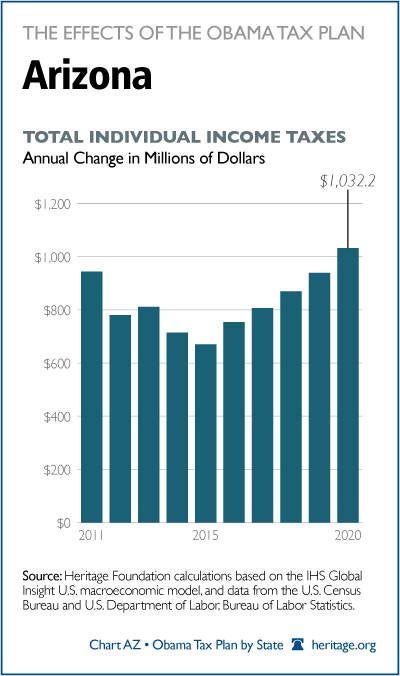 THE EFFECTS OF THE OBAMA TAX PLAN

Arizona

TOTAL INDIVIDUAL INCOME TAXES
Annual Change in Millions of Dollars

$1,032.2

$1,200
$1,000
$800
$600
$400
$200
$0

2011
2015
2020

Source: Heritage Foundation calculations based on the IHS Global Insight U.S. macroeconomic model, and data from the U.S. Census Bureau and U.S. Department of Labor, Bureau of Labor Statistics.

Chart AZ • Obama Tax Plan by State heritage.org